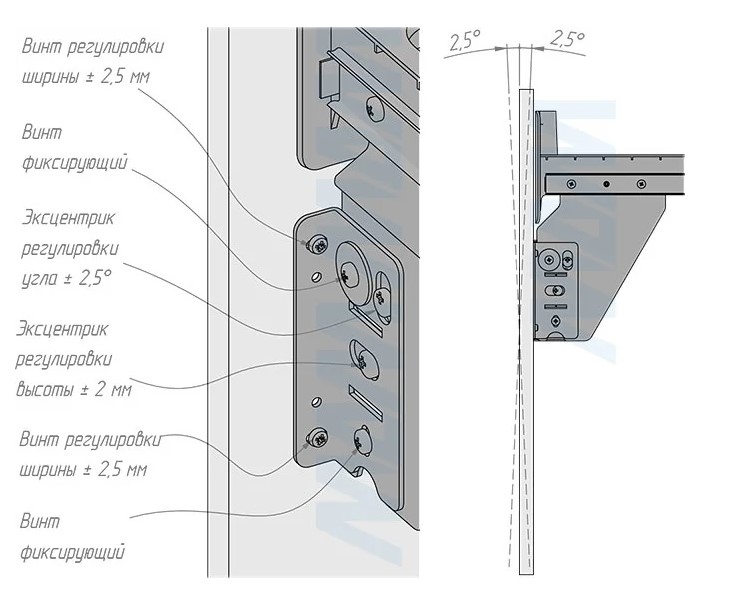 Винт регулировки ширины ± 2,5 мм

Винт фиксирующий

Эксцентрик регулировки угла ± 2,5°

Эксцентрик регулировки высоты ± 2 мм

Винт регулировки ширины ± 2,5 мм

Винт фиксирующий

2,5°

2,5°