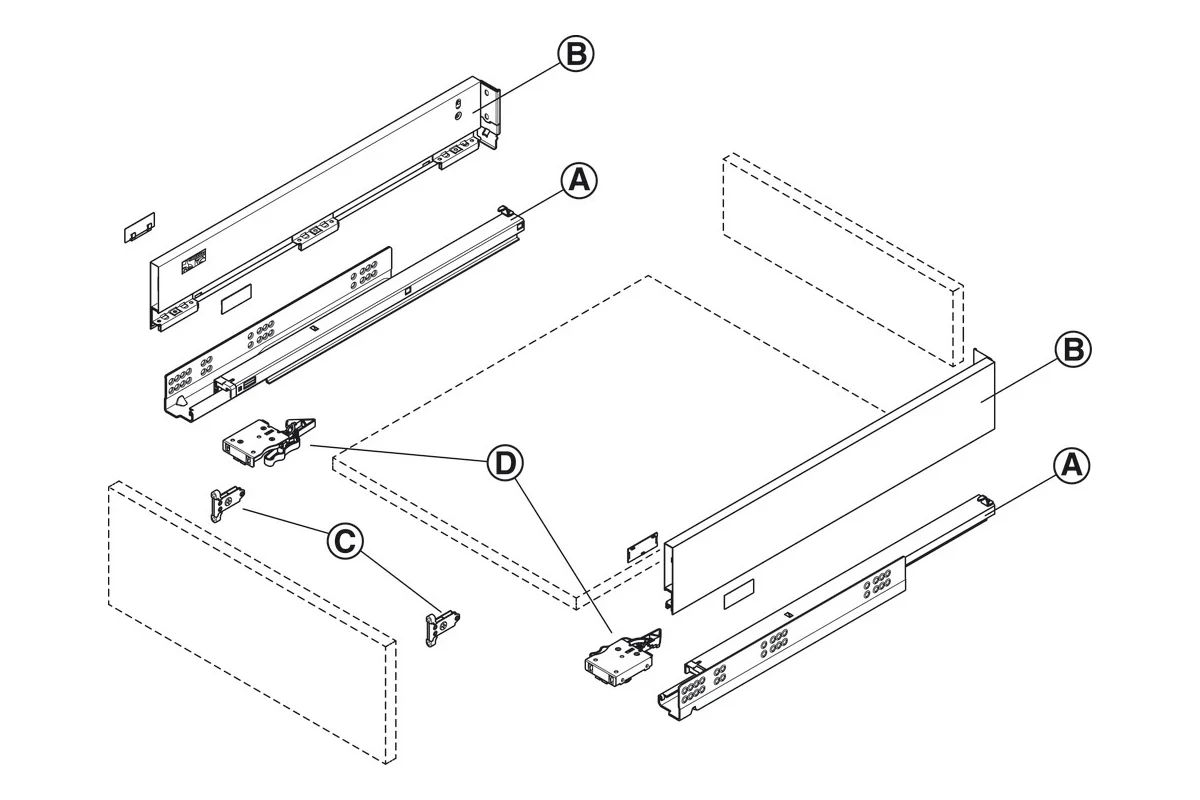 B
A
B
D
A
C