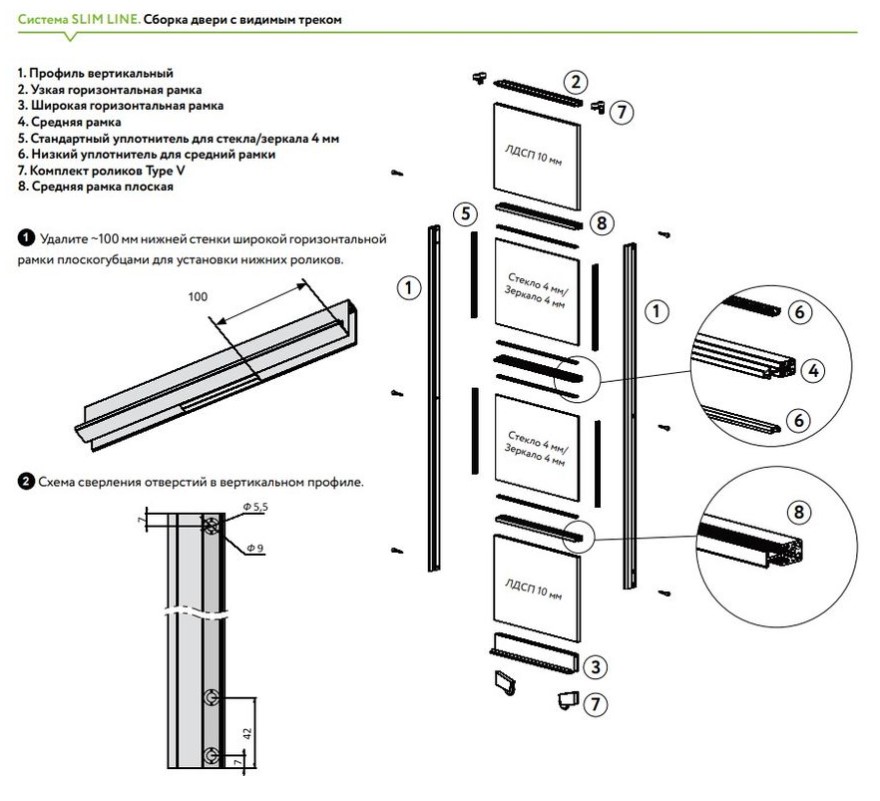 Система SLIM LINE. Сборка двери с видимым треком

1. Профиль вертикальный
2. Узкая горизонтальная рамка
3. Широкая горизонтальная рамка
4. Средняя рамка
5. Стандартный уплотнитель для стекла/зеркала 4 мм
6. Низкий уплотнитель для средний рамки
7. Комплект роликов Type V
8. Средняя рамка плоская

1 Удалите ~100 мм нижней стенки широкой горизонтальной рамки плоскогубцами для установки нижних роликов.

100

2 Схема сверления отверстий в вертикальном профиле.

7

Ф 5,5

Ф 9

42

7

2

7

ЛДСП 10 мм

5

8

1

Стекло 4 мм/ Зеркало 4 мм

1

6

4

6

Стекло 4 мм/ Зеркало 4 мм

8

ЛДСП 10 мм

3

7