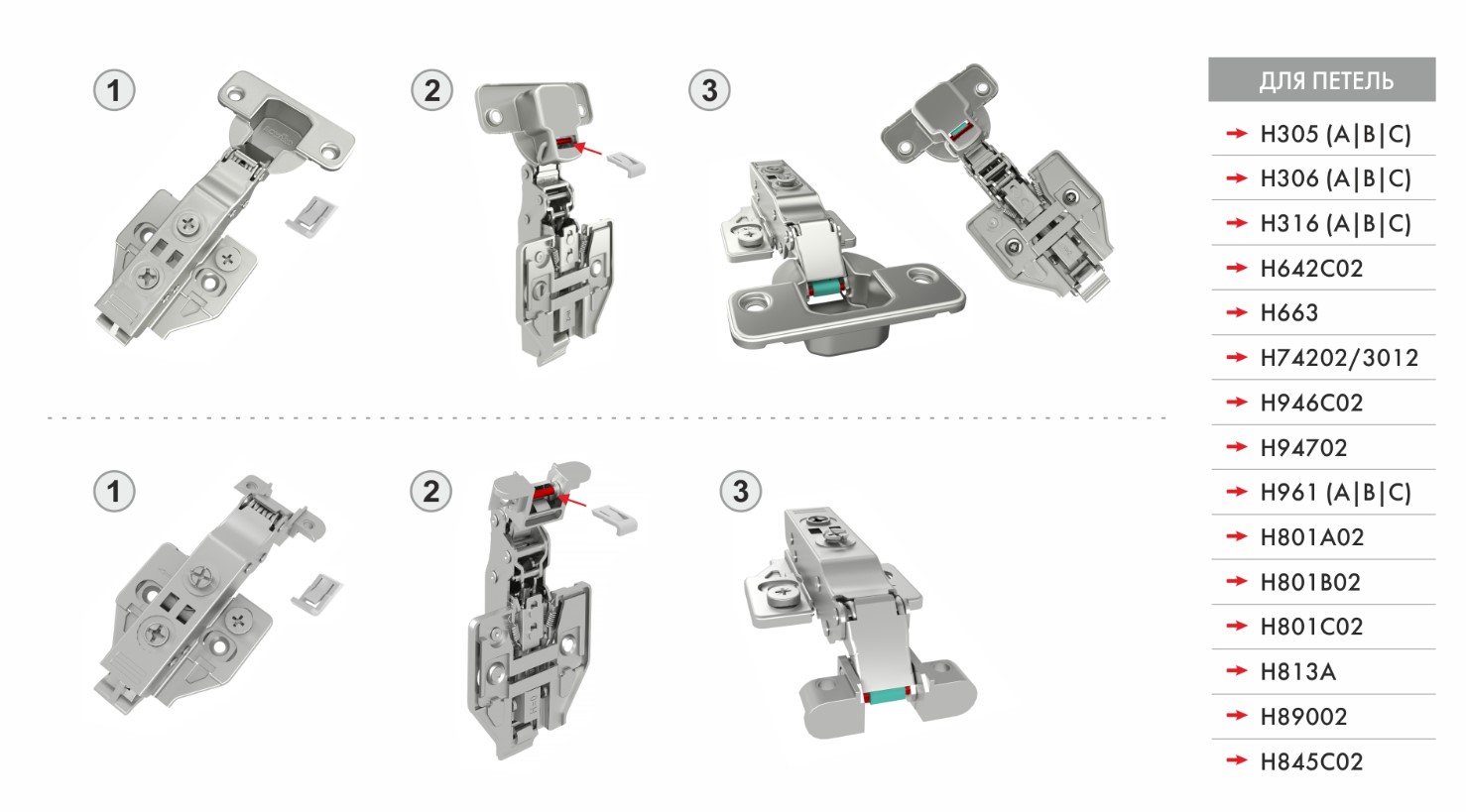 1
2
3

1
2
3

ДЛЯ ПЕТЕЛЬ
H305 (A|B|C)
H306 (A|B|C)
H316 (A|B|C)
H642C02
H663
H74202/3012
H946C02
H94702
H961 (A|B|C)
H801A02
H801B02
H801C02
H813A
H89002
H845C02