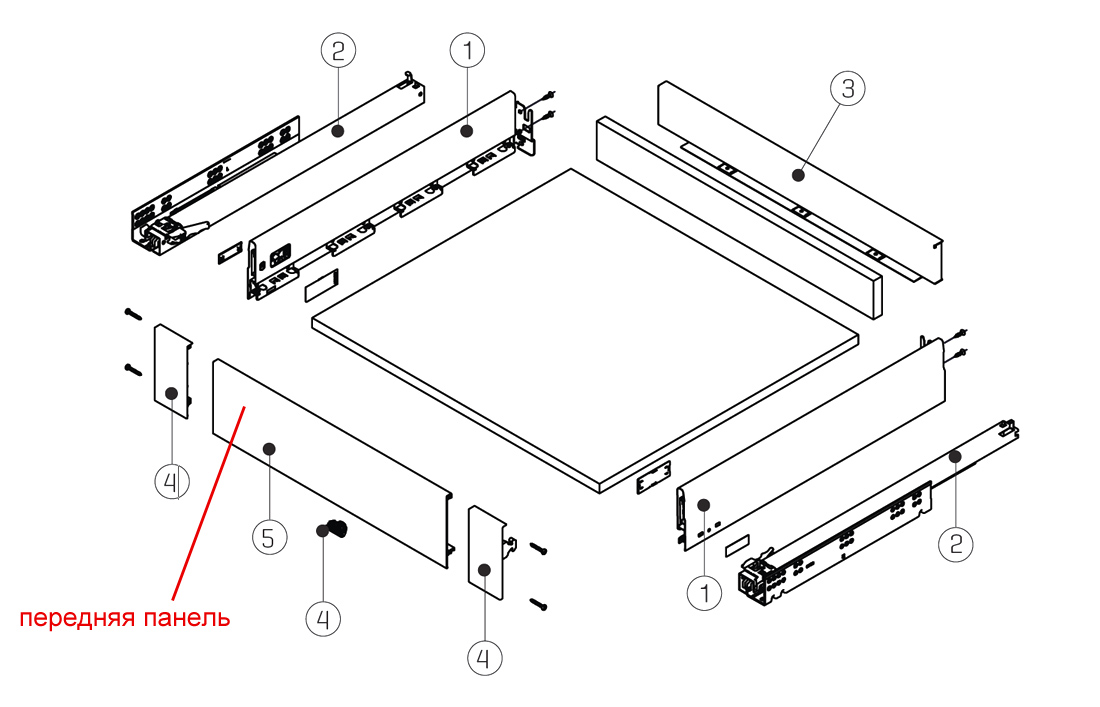 2

1

3

4

5

4

4

1

2

передняя панель