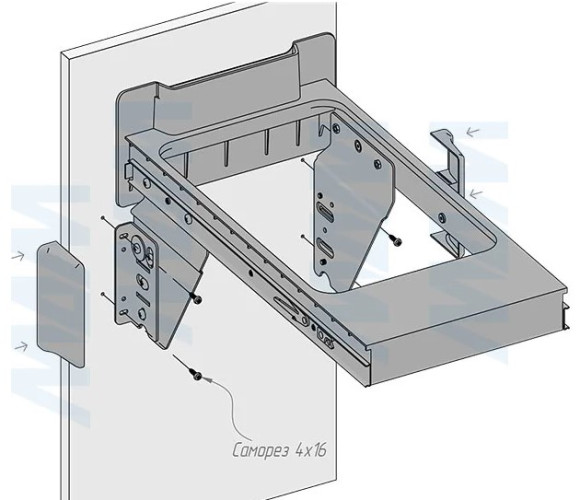 Саморез 4х16