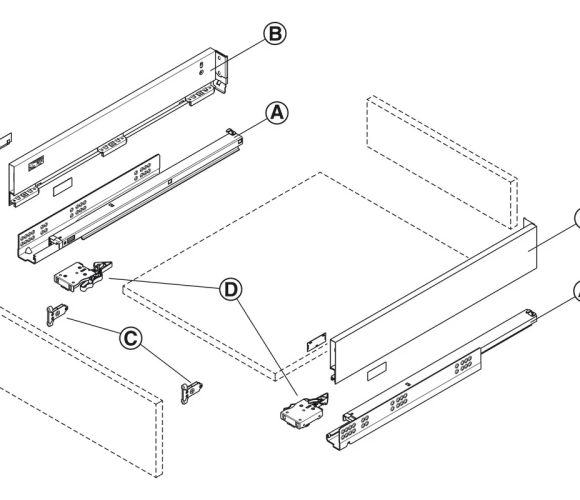 B
A
D
C