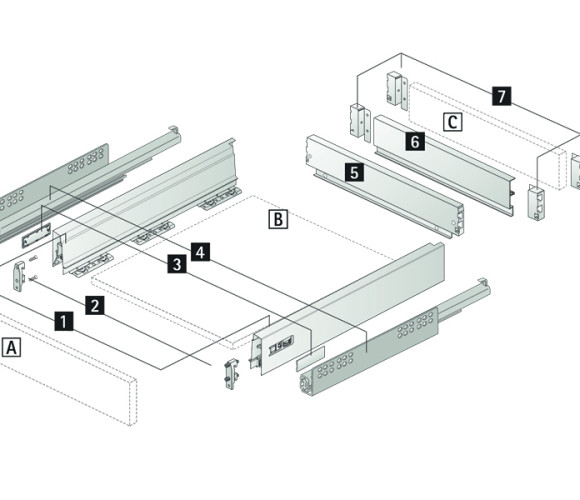 7
C
6
5
B
4
3
2
1
A