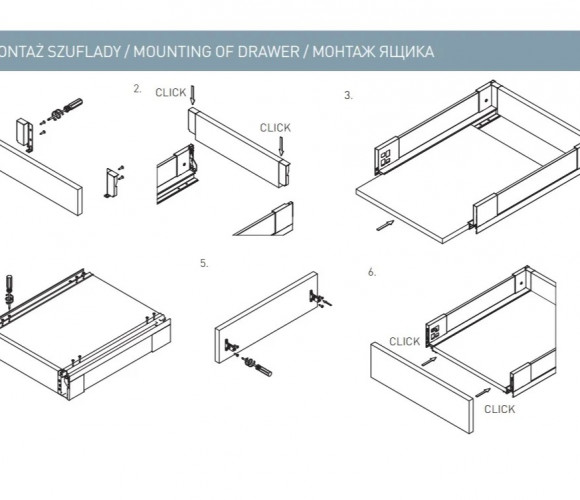 ONTAŻ SZUFLADY / MOUNTING OF DRAWER / МОНТАЖ ЯЩИКА

2.
CLICK
CLICK

3.

5.

6.
CLICK
CLICK