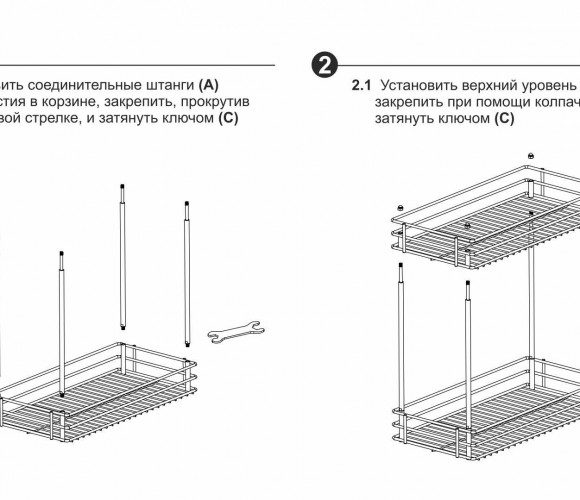 ить соединительные штанги **(A)** стия в корзине, закрепить, прокрутив вой стрелке, и затянуть ключом **(C)**

2

**2.1** Установить верхний уровень закрепить при помощи колпач затянуть ключом **(C)**