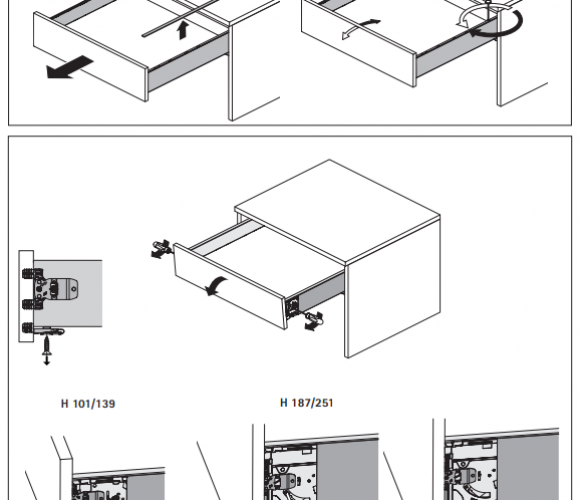 H 101/139

H 187/251