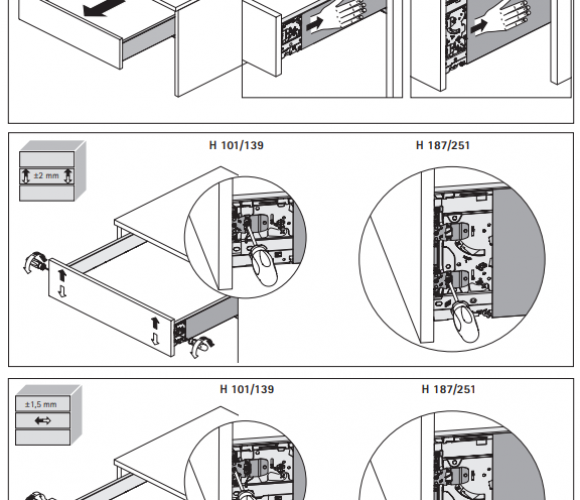 ±2 mm

H 101/139

H 187/251

±1,5 mm

H 101/139

H 187/251