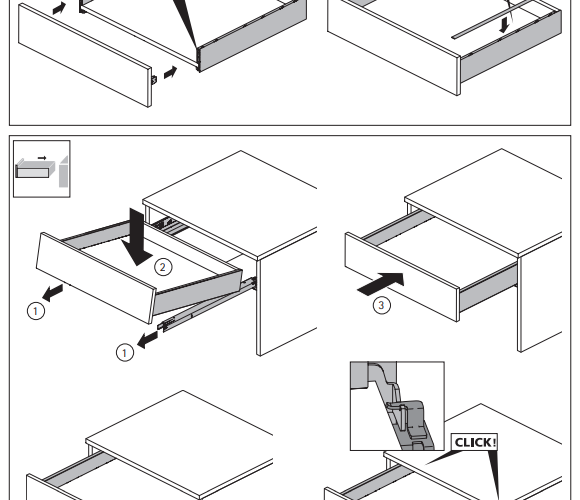 2

1

1

3

CLICK!