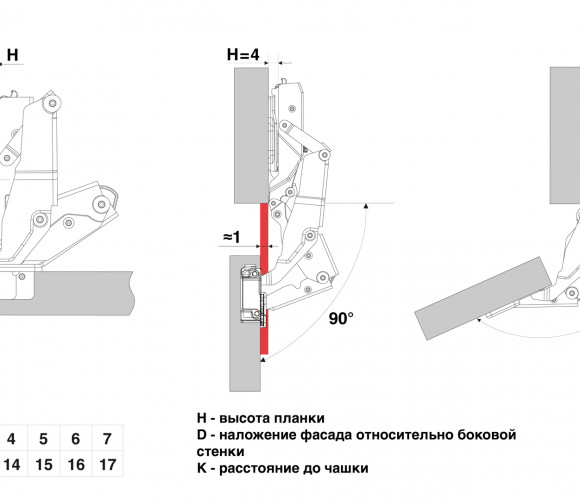 H

H=4

≈1

90°

| 4 | 5 | 6 | 7 |
|---|---|---|---|
| 14 | 15 | 16 | 17 |

H - высота планки
D - наложение фасада относительно боковой стенки
K - расстояние до чашки