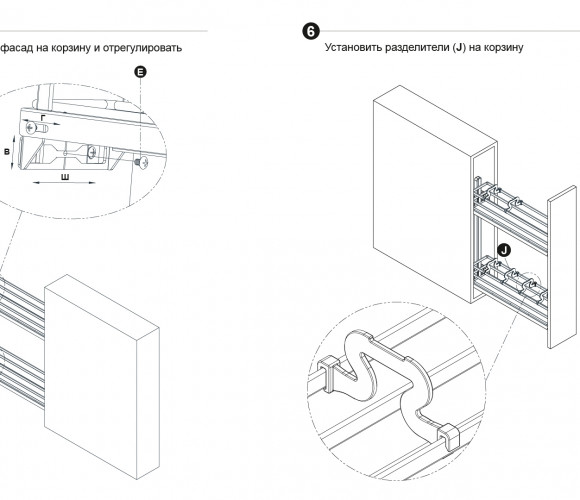 фасад на корзину и отрегулировать

E

Г

В

Ш

6

Установить разделители (J) на корзину

J