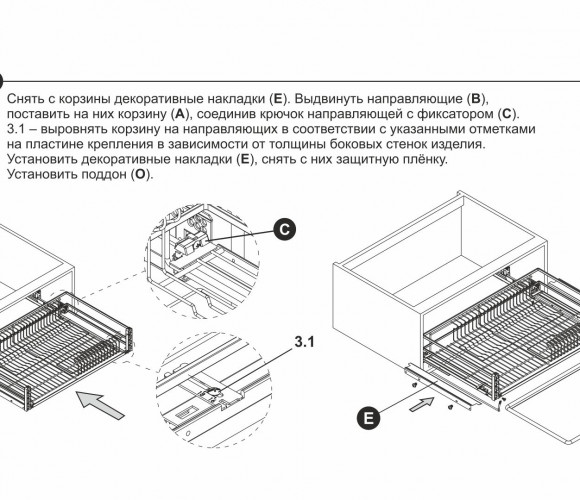 Снять с корзины декоративные накладки (**E**). Выдвинуть направляющие (**B**), поставить на них корзину (**A**), соединив крючок направляющей с фиксатором (**C**).
3.1 – выровнять корзину на направляющих в соответствии с указанными отметками на пластине крепления в зависимости от толщины боковых стенок изделия.
Установить декоративные накладки (**E**), снять с них защитную плёнку.
Установить поддон (**O**).

C

3.1

E