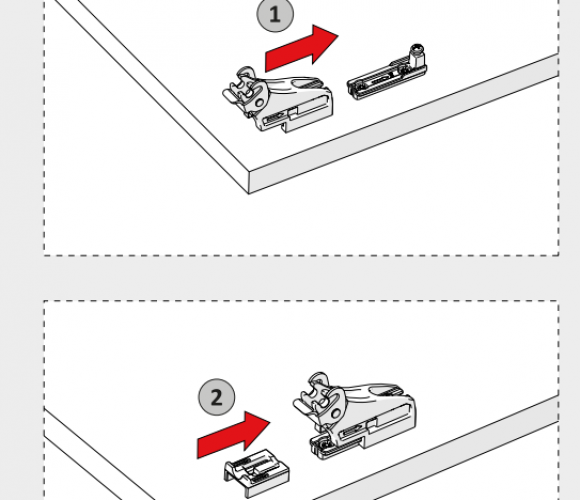 1

2