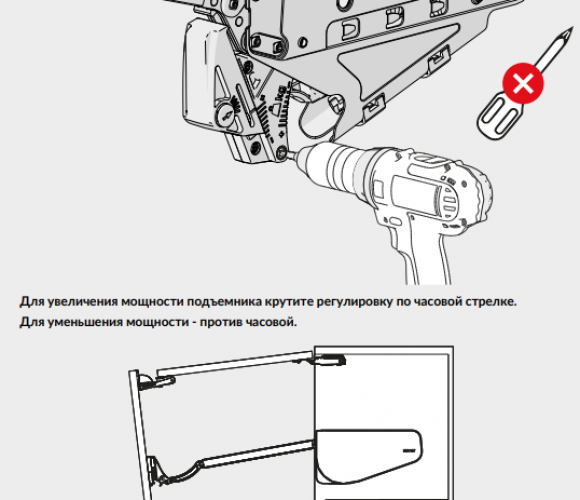 Для увеличения мощности подъемника крутите регулировку по часовой стрелке.
Для уменьшения мощности - против часовой.