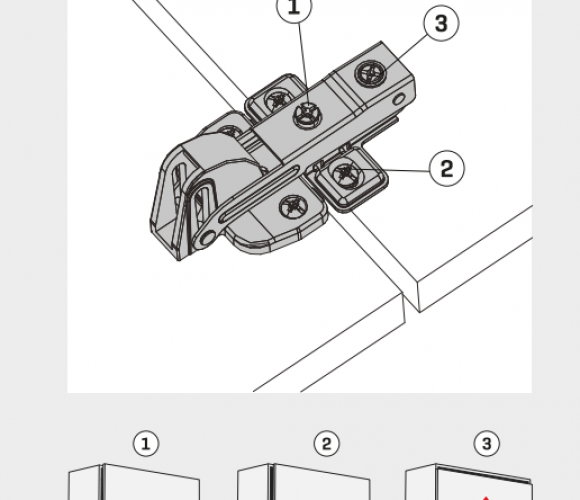 1
3
2
1
2
3