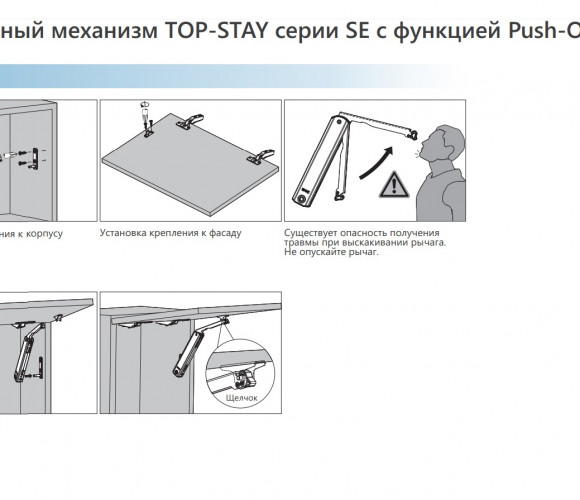 ный механизм TOP-STAY серии SE с функцией Push-O

ния к корпусу

Установка крепления к фасаду

Существует опасность получения травмы при выскакивании рычага. Не опускайте рычаг.

Щелчок