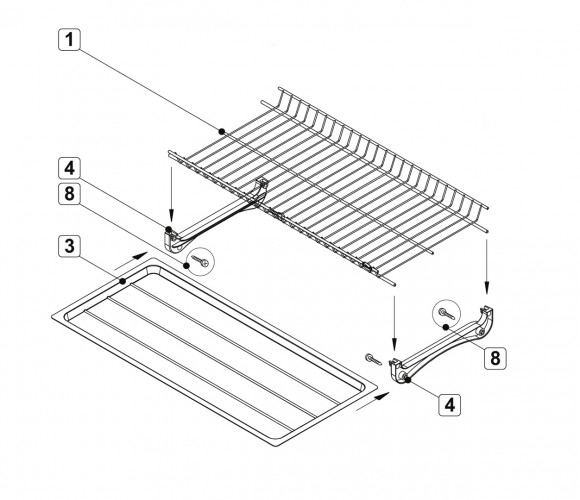 1
4
8
3
8
4