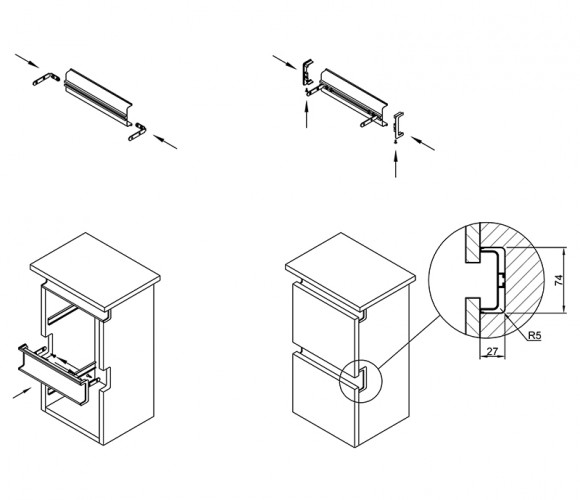 74

R5

27