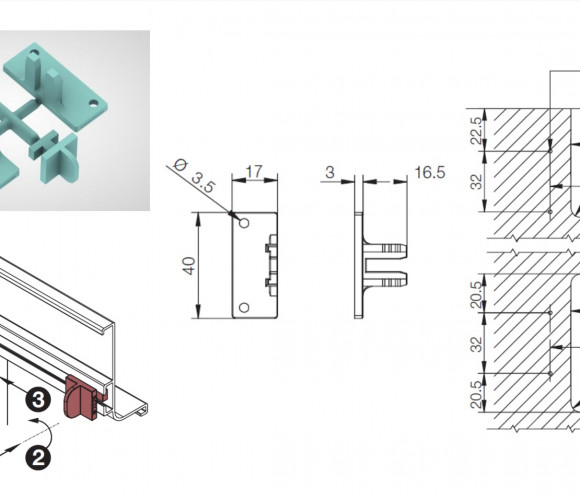 Ø 3.5
17
40
3
16.5
22.5
32
20.5
32
20.5
3
2