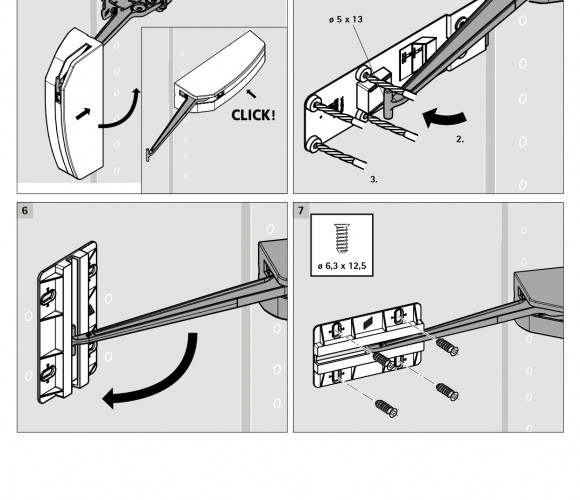 CLICK!

ø 5 x 13

2.

3.

6

7

ø 6,3 x 12,5