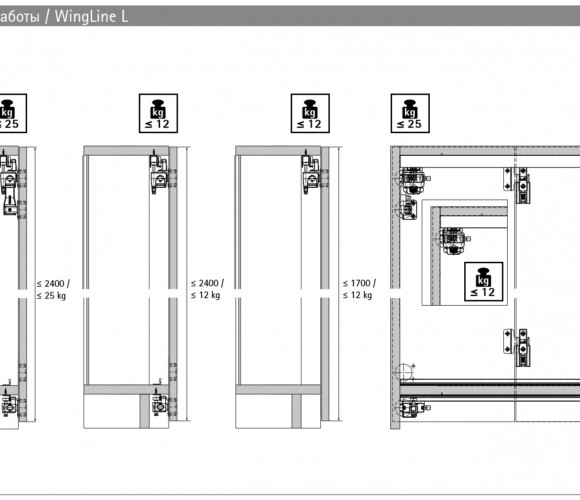 аботы / WingLine L

kg
≤ 25

kg
≤ 12

kg
≤ 12

kg
≤ 25

≤ 2400 /
≤ 25 kg

≤ 2400 /
≤ 12 kg

≤ 1700 /
≤ 12 kg

kg
≤ 12