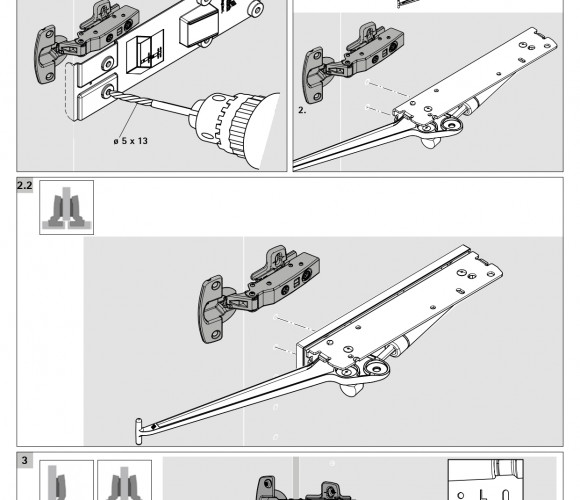 ø 5 x 13

2.

2.2

3