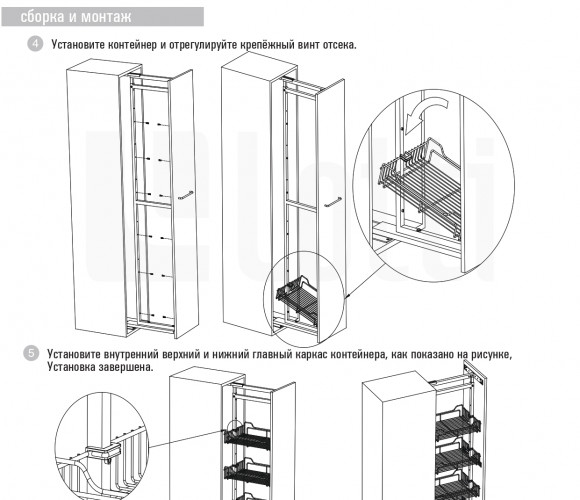 сборка и монтаж

4 Установите контейнер и отрегулируйте крепёжный винт отсека.

5 Установите внутренний верхний и нижний главный каркас контейнера, как показано на рисунке, Установка завершена.