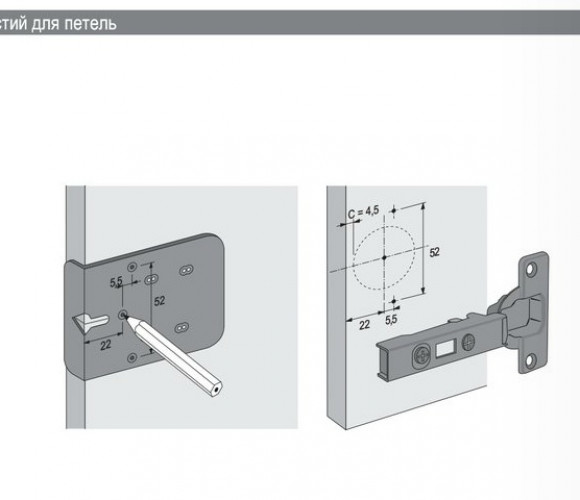 стий для петель

5,5
52
22

C = 4,5
52
22
5,5