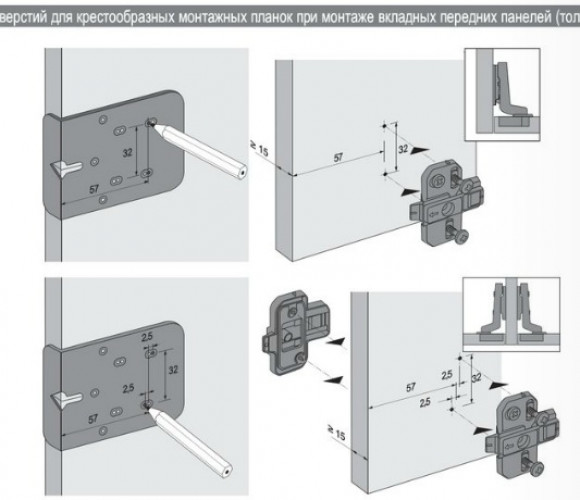 верстий для крестообразных монтажных планок при монтаже вкладных передних панелей (тол

32

57

≥ 15

57

32

2,5

32

2,5

57

57

2,5

32

2,5

≥ 15