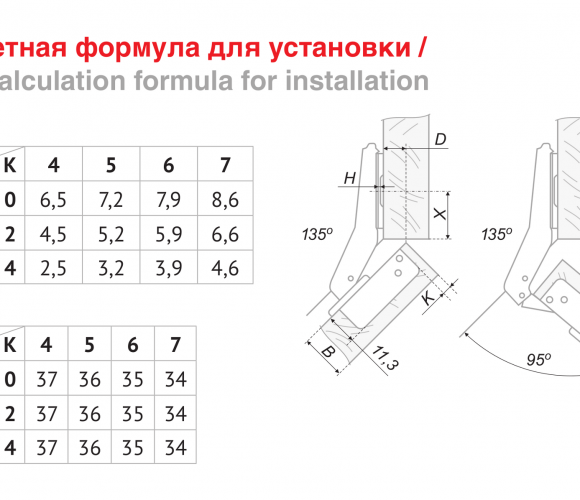 етная формула для установки /
alculation formula for installation

| K | 4 | 5 | 6 | 7 |
|---|---|---|---|---|
| 0 | 6,5 | 7,2 | 7,9 | 8,6 |
| 2 | 4,5 | 5,2 | 5,9 | 6,6 |
| 4 | 2,5 | 3,2 | 3,9 | 4,6 |

| K | 4 | 5 | 6 | 7 |
|---|---|---|---|---|
| 0 | 37 | 36 | 35 | 34 |
| 2 | 37 | 36 | 35 | 34 |
| 4 | 37 | 36 | 35 | 34 |

D
H
X
135°
K
B
11,3

135°
95°