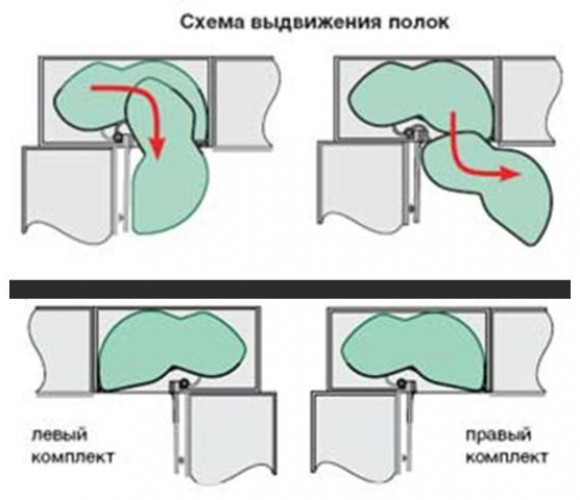 Схема выдвижения полок

левый комплект

правый комплект