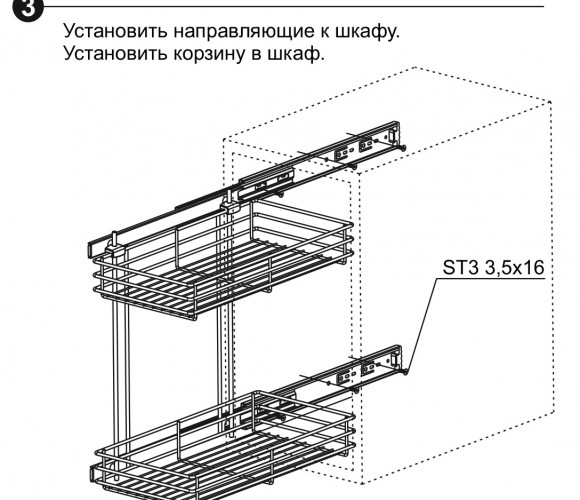 3

Установить направляющие к шкафу.
Установить корзину в шкаф.

ST3 3,5x16