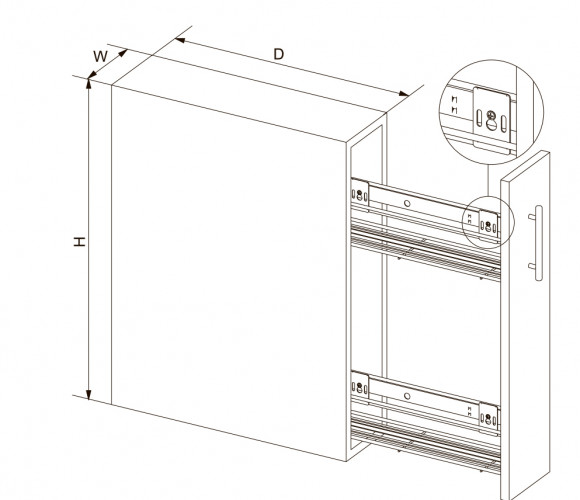 W
D
H