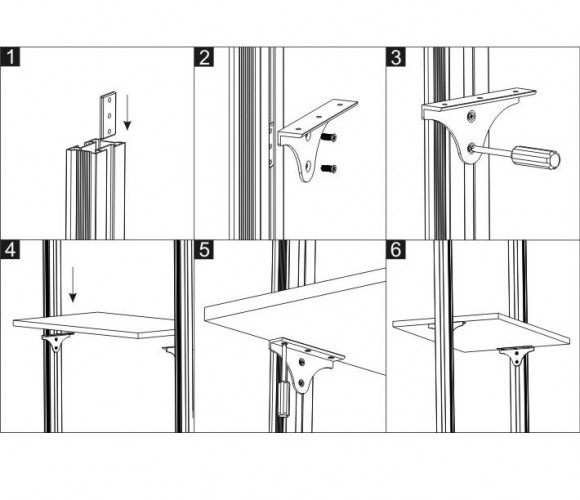 1

2

3

4

5

6